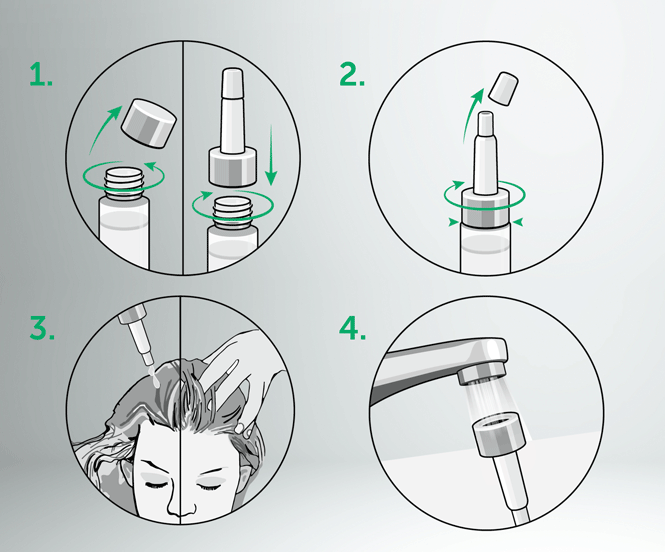 1.

2.

3.

4.